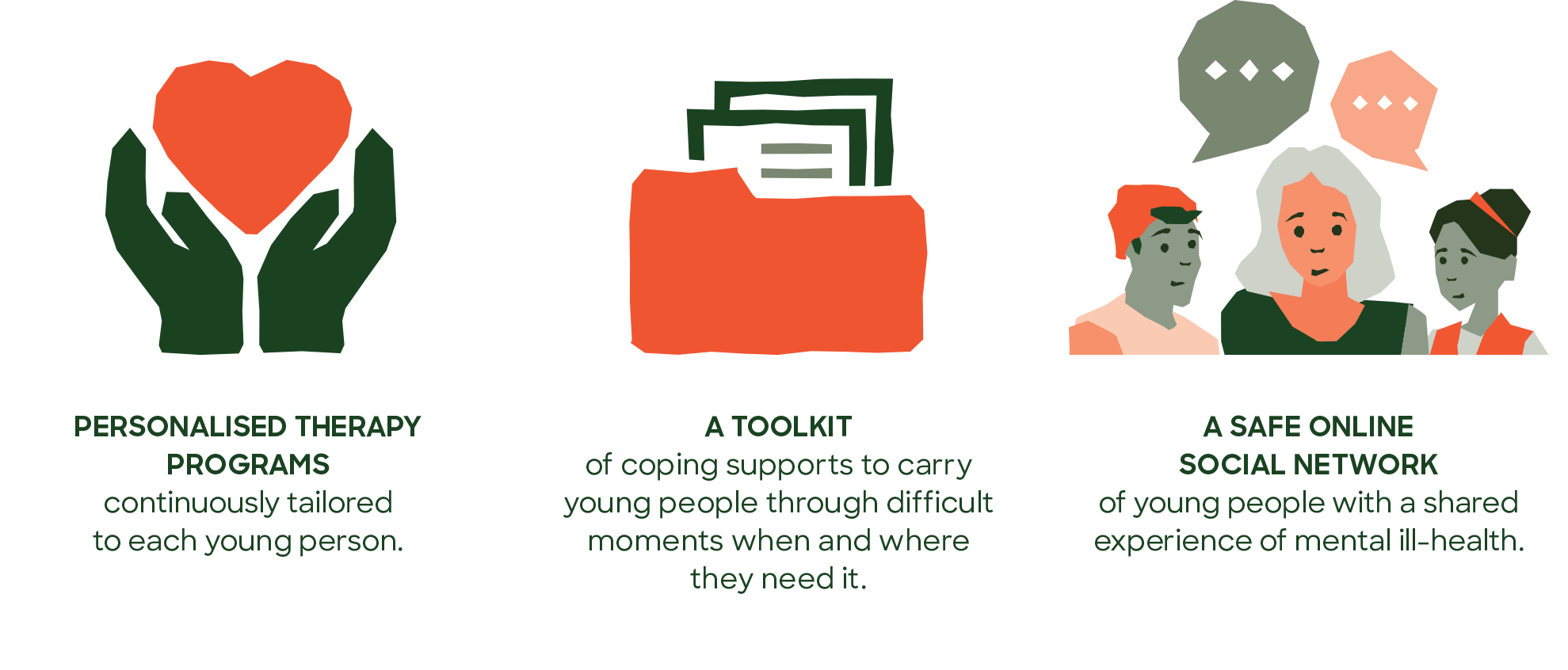 PERSONALISED THERAPY PROGRAMS
continuously tailored to each young person.

A TOOLKIT
of coping supports to carry young people through difficult moments when and where they need it.

A SAFE ONLINE SOCIAL NETWORK
of young people with a shared experience of mental ill-health.